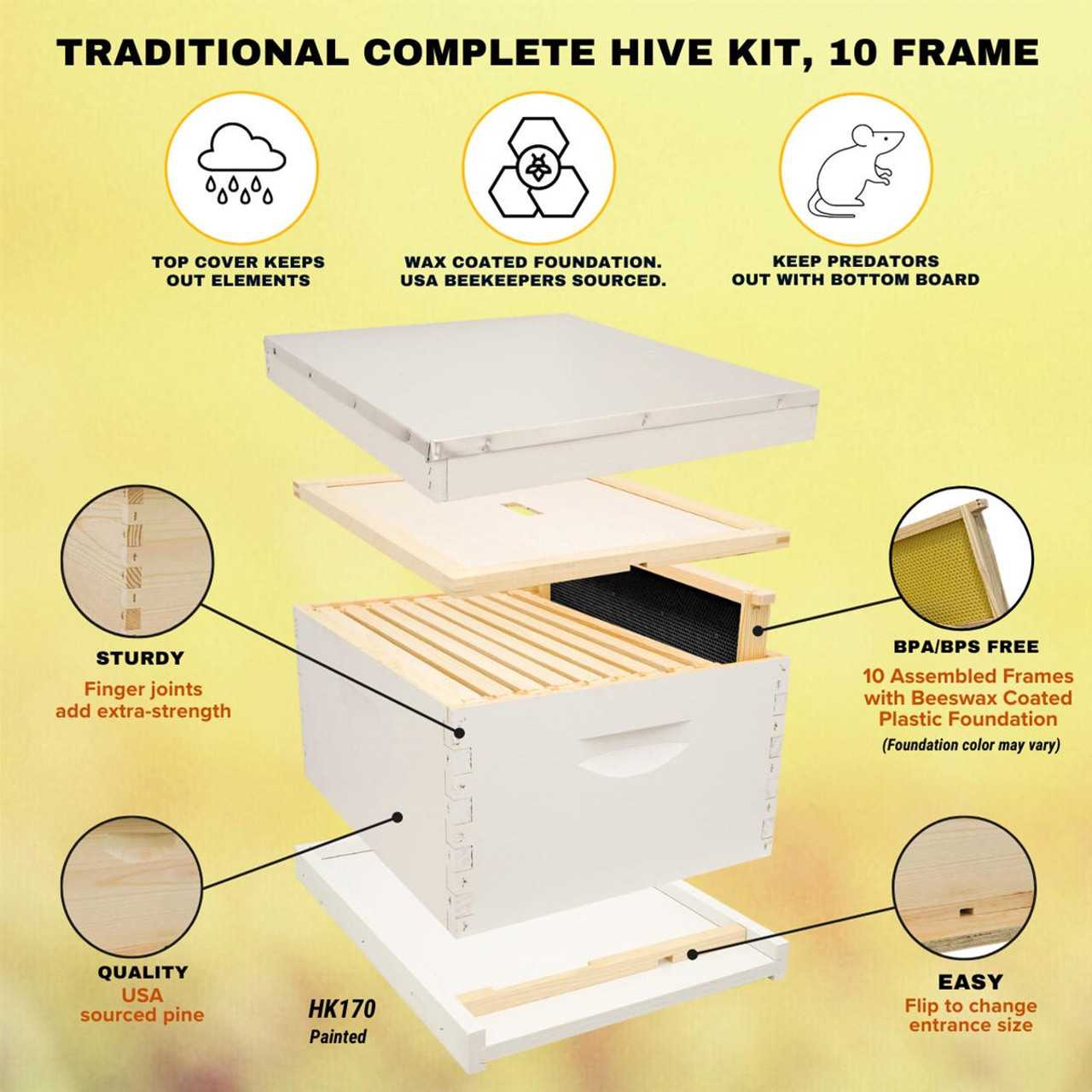 TRADITIONAL COMPLETE HIVE KIT, 10 FRAME

TOP COVER KEEPS OUT ELEMENTS

WAX COATED FOUNDATION. USA BEEKEEPERS SOURCED.

KEEP PREDATORS OUT WITH BOTTOM BOARD

STURDY
Finger joints add extra-strength

BPA/BPS FREE
10 Assembled Frames with Beeswax Coated Plastic Foundation
(Foundation color may vary)

QUALITY
USA sourced pine

HK170
Painted

EASY
Flip to change entrance size